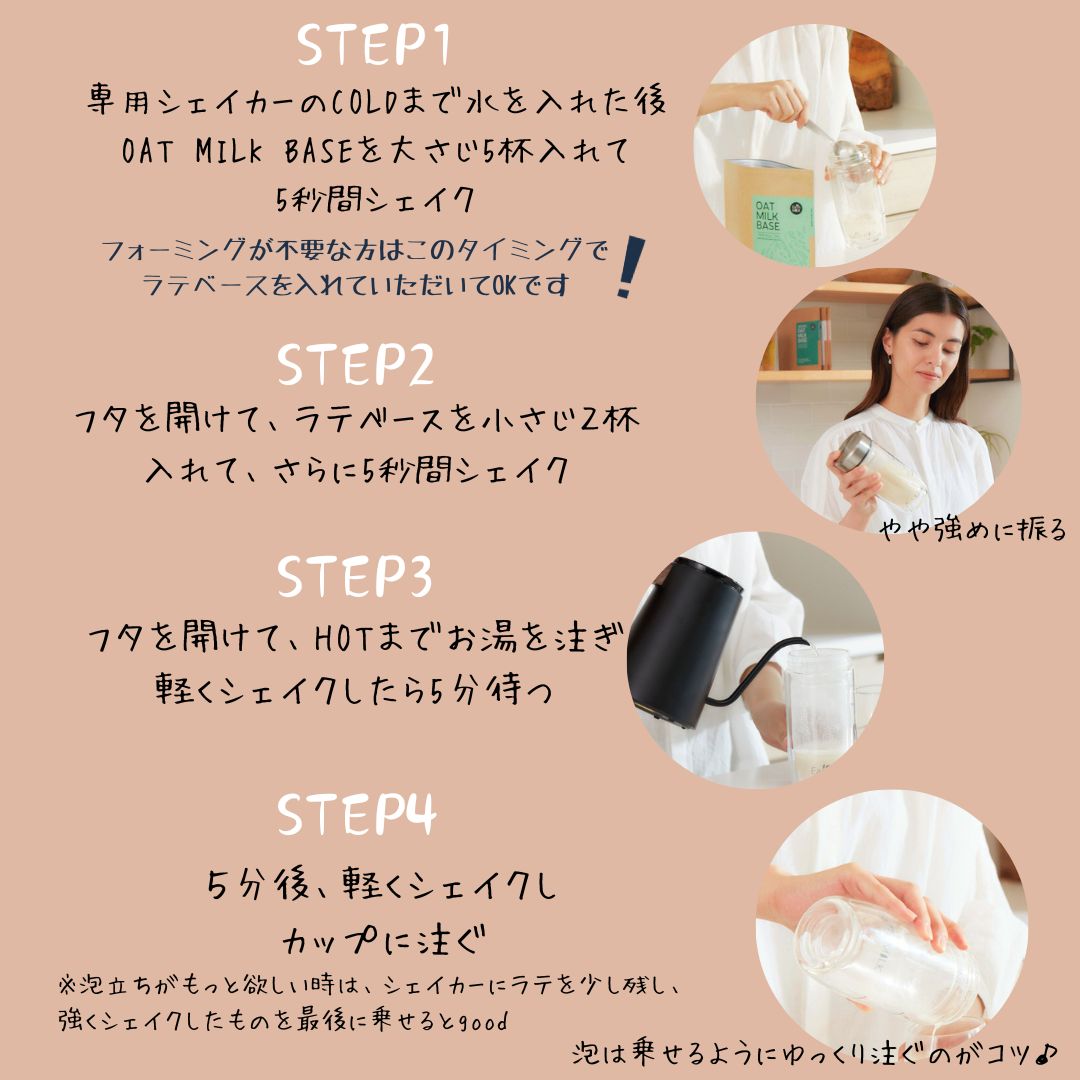 STEP1
専用シェイカーのCOLDまで水を入れた後
OAT MILK BASEを大さじ5杯入れて
5秒間シェイク

フォーミングが不要な方はこのタイミングで
ラテベースを入れていただいてOKです !

OAT MILK BASE

STEP2
フタを開けて、ラテベースを小さじ2杯
入れて、さらに5秒間シェイク

やや強めに振る

STEP3
フタを開けて、HOTまでお湯を注ぎ
軽くシェイクしたら5分待つ

STEP4
5分後、軽くシェイクし
カップに注ぐ
※泡立ちがもっと欲しい時は、シェイカーにラテを少し残し、
強くシェイクしたものを最後に乗せるとgood

泡は乗せるようにゆっくり注ぐのがコツ♪