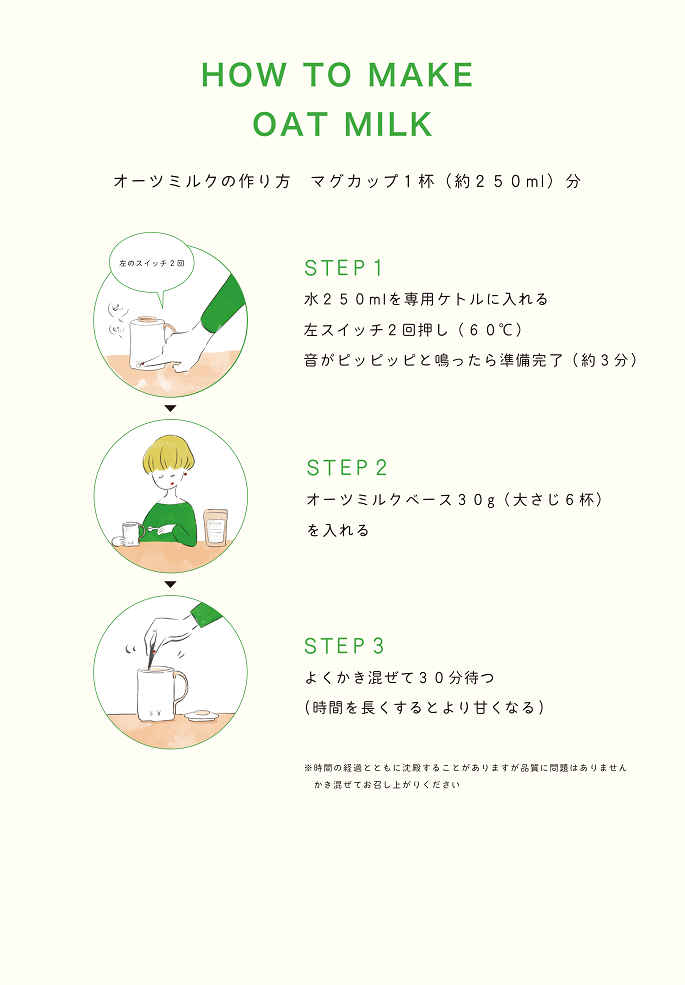 HOW TO MAKE
OAT MILK

オーツミルクの作り方　マグカップ１杯（約２５０ml）分

左のスイッチ２回

STEP 1
水２５０mlを専用ケトルに入れる
左スイッチ２回押し（６０℃）
音がピッピッピと鳴ったら準備完了（約３分）

STEP 2
オーツミルクベース３０g（大さじ６杯）
を入れる

STEP 3
よくかき混ぜて３０分待つ
（時間を長くするとより甘くなる）

※時間の経過とともに沈殿することがありますが品質に問題はありません
かき混ぜてお召し上がりください